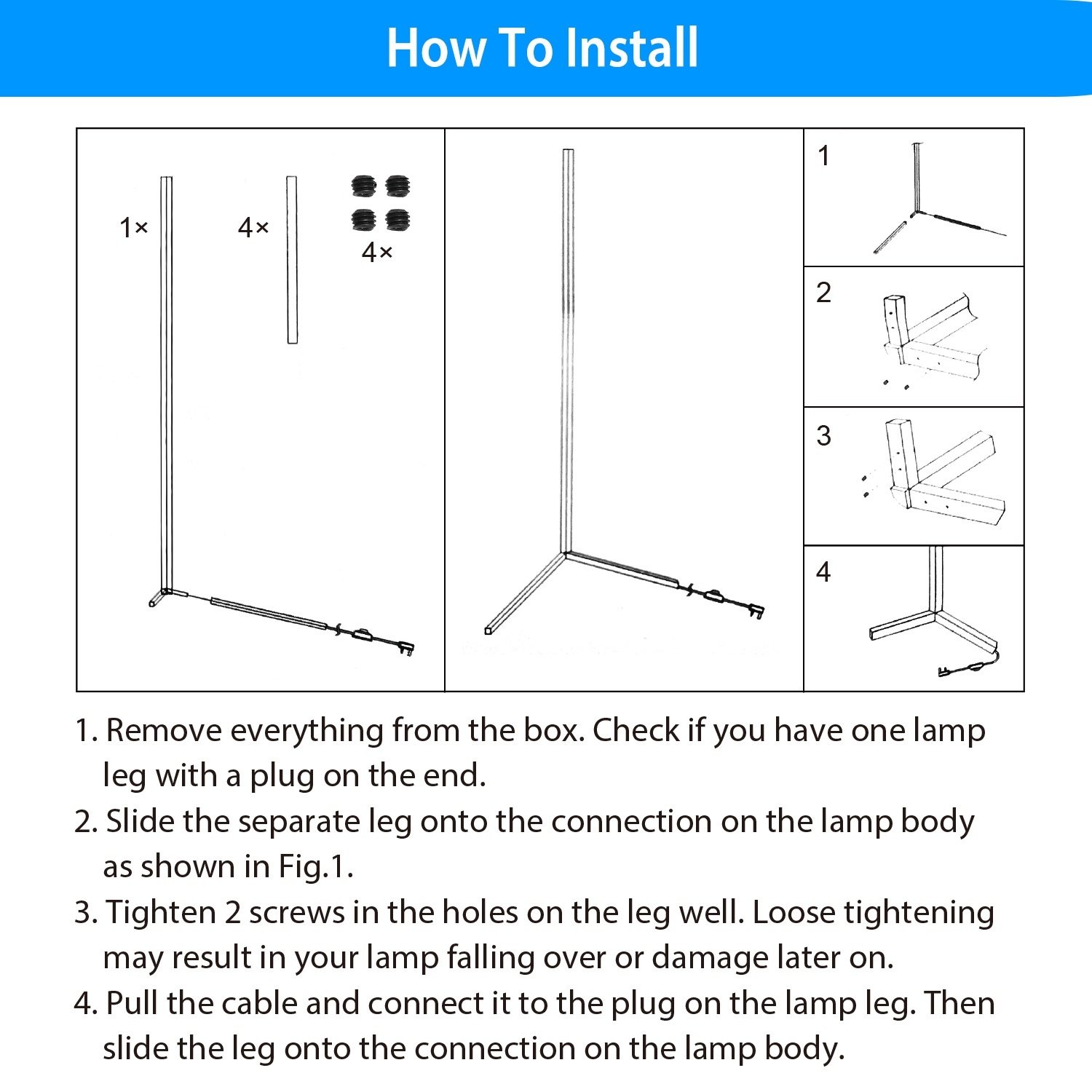 How To Install

1×

4×

4×

1

2

3

4

1. Remove everything from the box. Check if you have one lamp leg with a plug on the end.
2. Slide the separate leg onto the connection on the lamp body as shown in Fig.1.
3. Tighten 2 screws in the holes on the leg well. Loose tightening may result in your lamp falling over or damage later on.
4. Pull the cable and connect it to the plug on the lamp leg. Then slide the leg onto the connection on the lamp body.